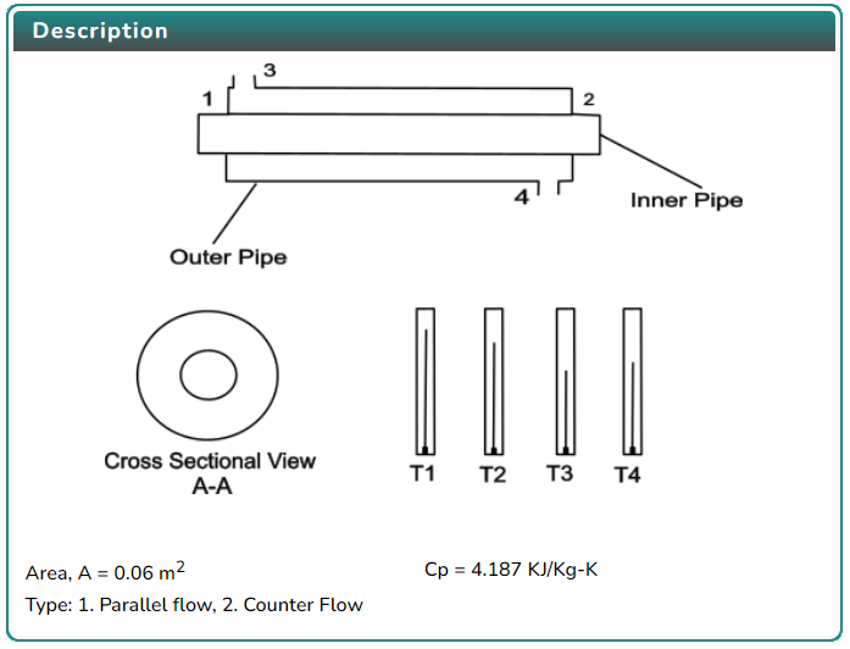 Description

3

1

2

4

Inner Pipe

Outer Pipe

Cross Sectional View
A-A

T1 T2 T3 T4

Area, A = 0.06 $m^2$

Cp = 4.187 KJ/Kg-K

Type: 1. Parallel flow, 2. Counter Flow